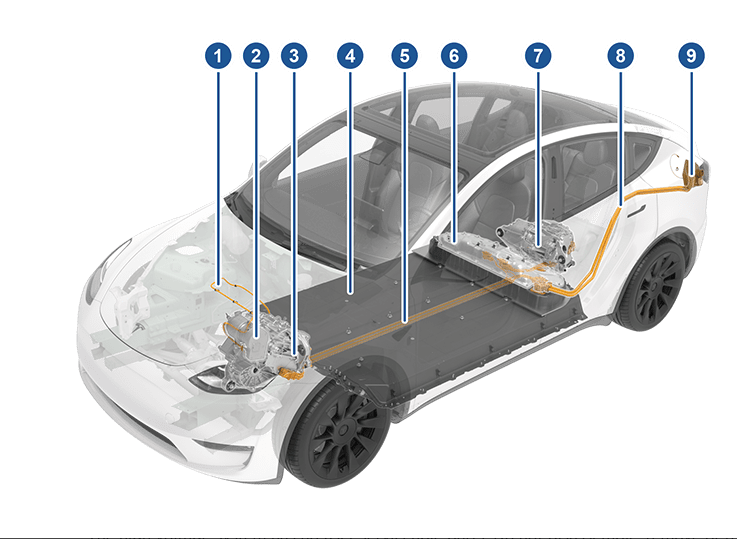 1 2 3 4 5 6 7 8 9